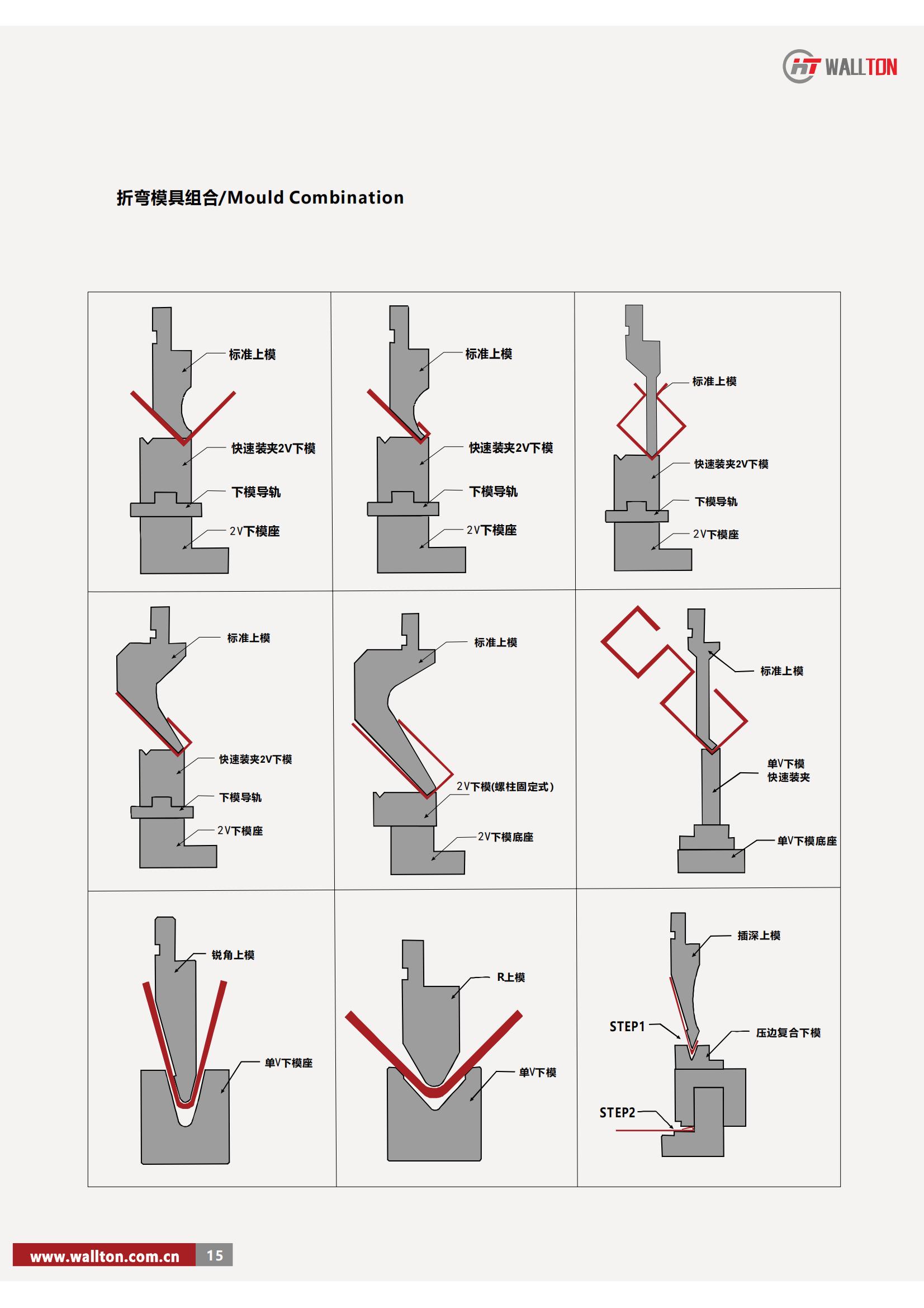 HT WALLTON

折弯模具组合/Mould Combination

标准上模
快速装夹2V下模
下模导轨
2V下模座

标准上模
快速装夹2V下模
下模导轨
2V下模座

标准上模
快速装夹2V下模
下模导轨
2V下模座

标准上模
快速装夹2V下模
下模导轨
2V下模座

标准上模
2V下模(螺柱固定式)
2V下模底座

标准上模
单V下模
快速装夹
单V下模底座

锐角上模
单V下模座

R上模
单V下模

插深上模
STEP1
压边复合下模
STEP2

www.wallton.com.cn 15